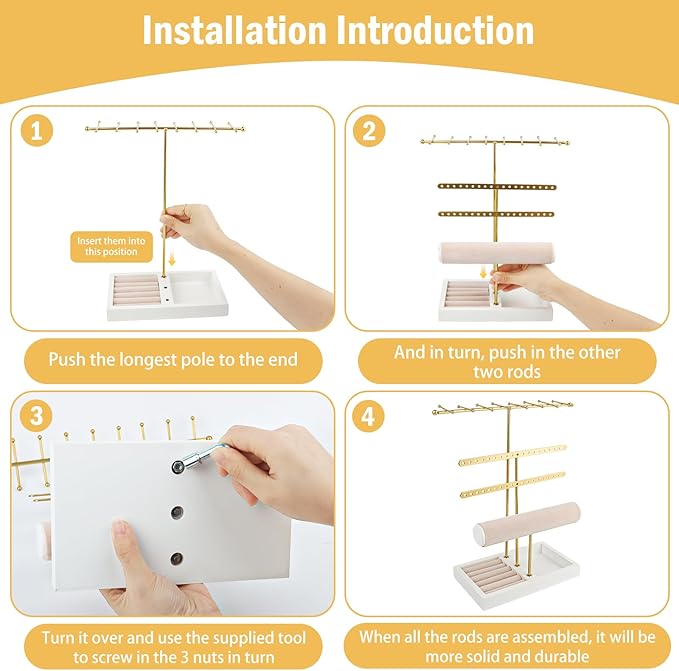 Installation Introduction

1

Insert them into this position

Push the longest pole to the end

2

And in turn, push in the other two rods

3

Turn it over and use the supplied tool to screw in the 3 nuts in turn

4

When all the rods are assembled, it will be more solid and durable